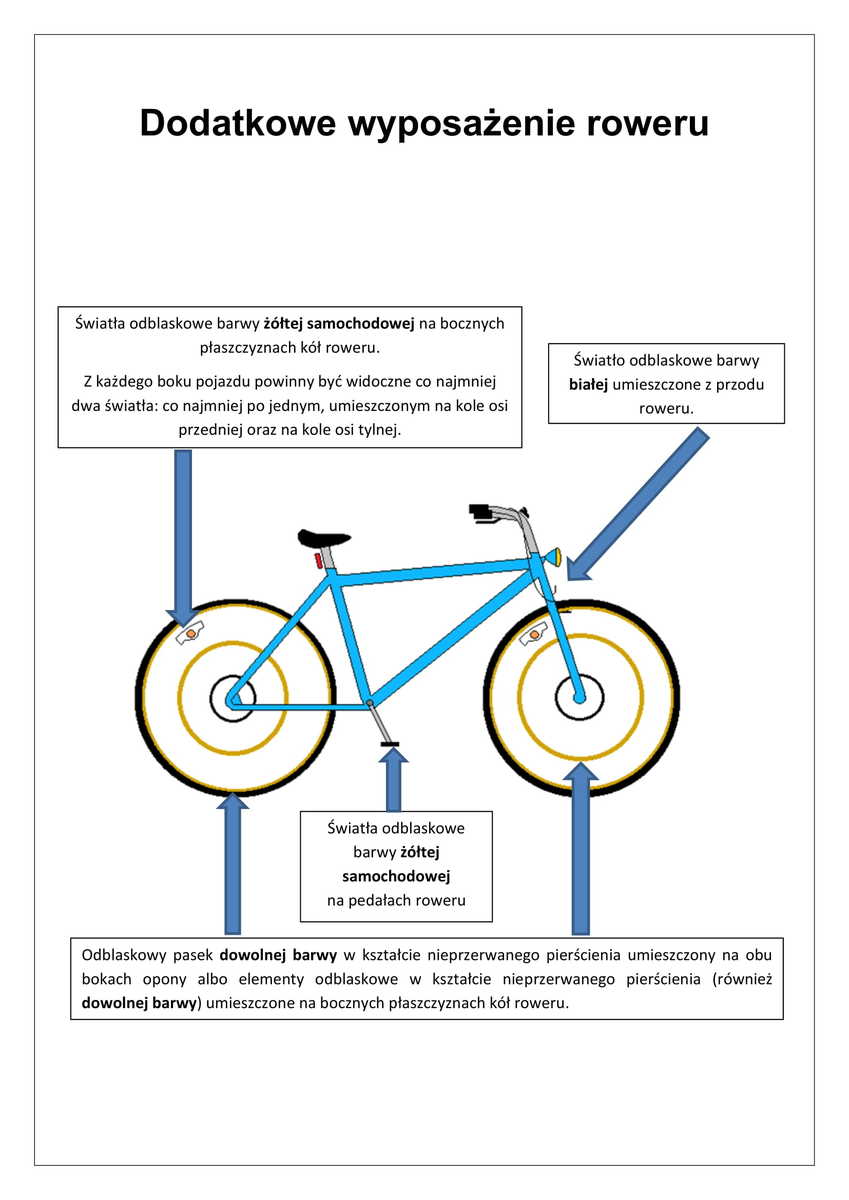 Dodatkowe wyposażenie roweru

Światła odblaskowe barwy żółtej samochodowej na bocznych płaszczyznach kół roweru.

Z każdego boku pojazdu powinny być widoczne co najmniej dwa światła: co najmniej po jednym, umieszczonym na kole osi przedniej oraz na kole osi tylnej.

Światło odblaskowe barwy białej umieszczone z przodu roweru.

Światła odblaskowe barwy żółtej samochodowej na pedałach roweru

Odblaskowy pasek dowolnej barwy w kształcie nieprzerwanego pierścienia umieszczony na obu bokach opony albo elementy odblaskowe w kształcie nieprzerwanego pierścienia (również dowolnej barwy) umieszczone na bocznych płaszczyznach kół roweru.